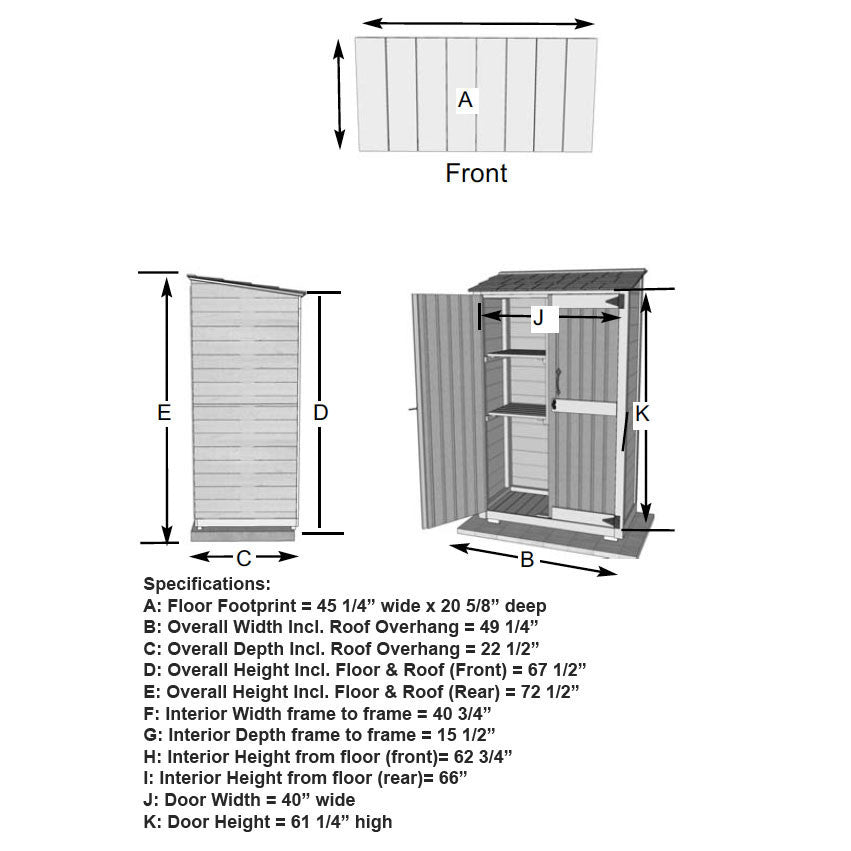 A

Front

E

D

C

J

K

B

Specifications:
A: Floor Footprint = 45 1/4” wide x 20 5/8” deep
B: Overall Width Incl. Roof Overhang = 49 1/4”
C: Overall Depth Incl. Roof Overhang = 22 1/2”
D: Overall Height Incl. Floor & Roof (Front) = 67 1/2”
E: Overall Height Incl. Floor & Roof (Rear) = 72 1/2”
F: Interior Width frame to frame = 40 3/4”
G: Interior Depth frame to frame = 15 1/2”
H: Interior Height from floor (front)= 62 3/4”
I: Interior Height from floor (rear)= 66”
J: Door Width = 40” wide
K: Door Height = 61 1/4” high