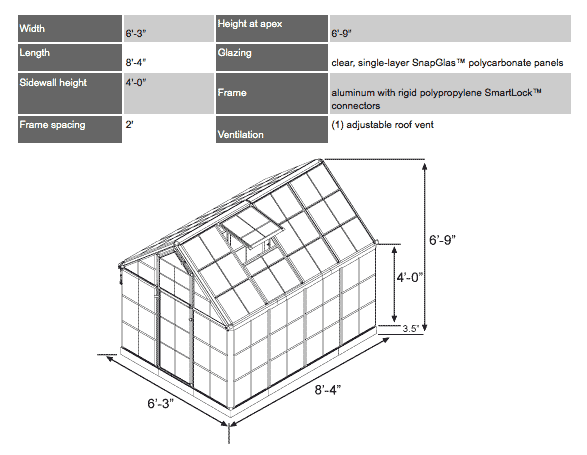 | Width | 6'-3" | Height at apex | 6'-9" |
|---|---|---|---|
| Length | 8'-4" | Glazing | clear, single-layer SnapGlas™ polycarbonate panels |
| Sidewall height | 4'-0" | Frame | aluminum with rigid polypropylene SmartLock™ connectors |
| Frame spacing | 2' | Ventilation | (1) adjustable roof vent |

6'-9"

4'-0"

3.5"

6'-3"

8'-4"