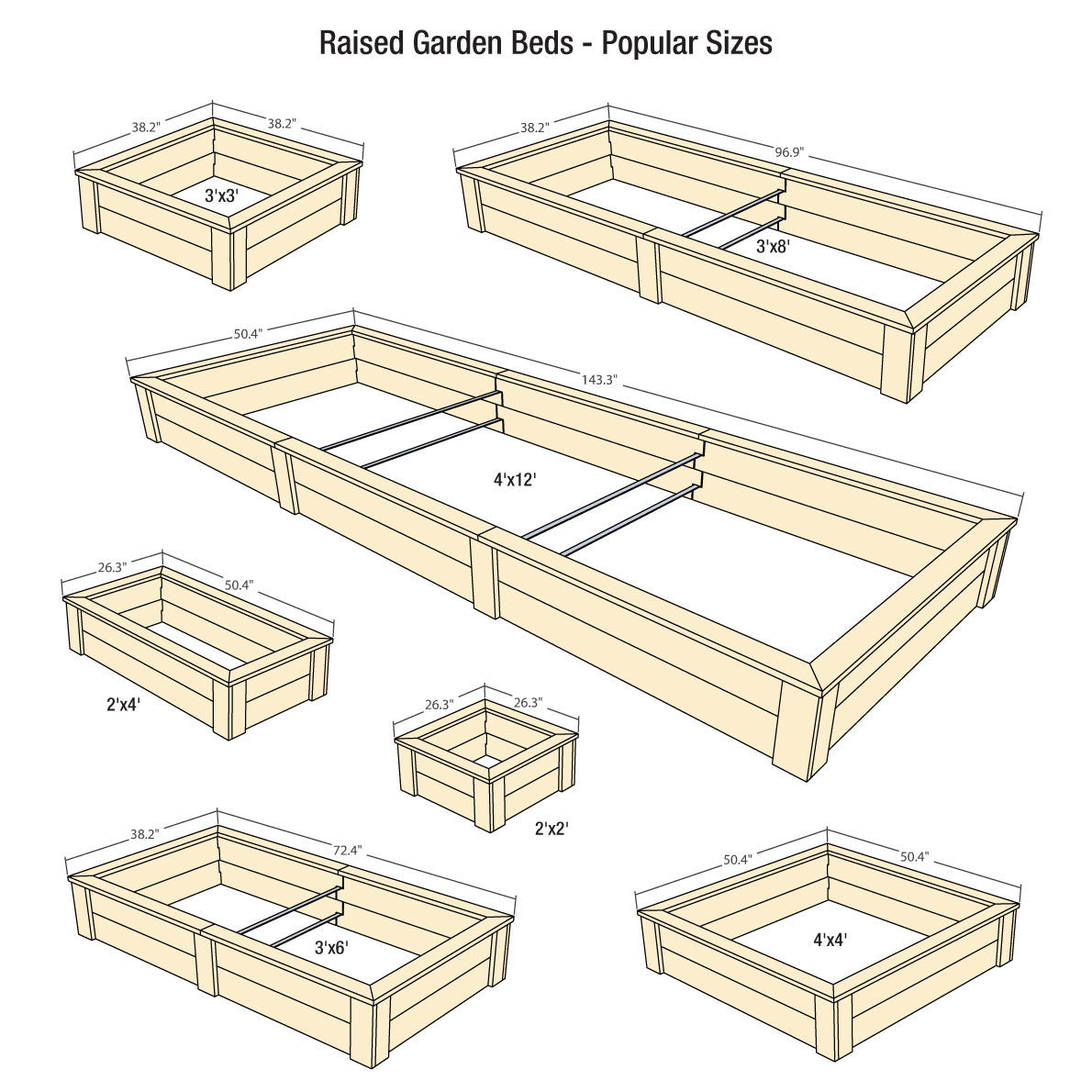 Raised Garden Beds - Popular Sizes

38.2"
38.2"
3'x3'

38.2"
96.9"
3'x8'

50.4"
143.3"
4'x12'

26.3"
50.4"
2'x4'

26.3"
26.3"
2'x2'

38.2"
72.4"
3'x6'

50.4"
50.4"
4'x4'