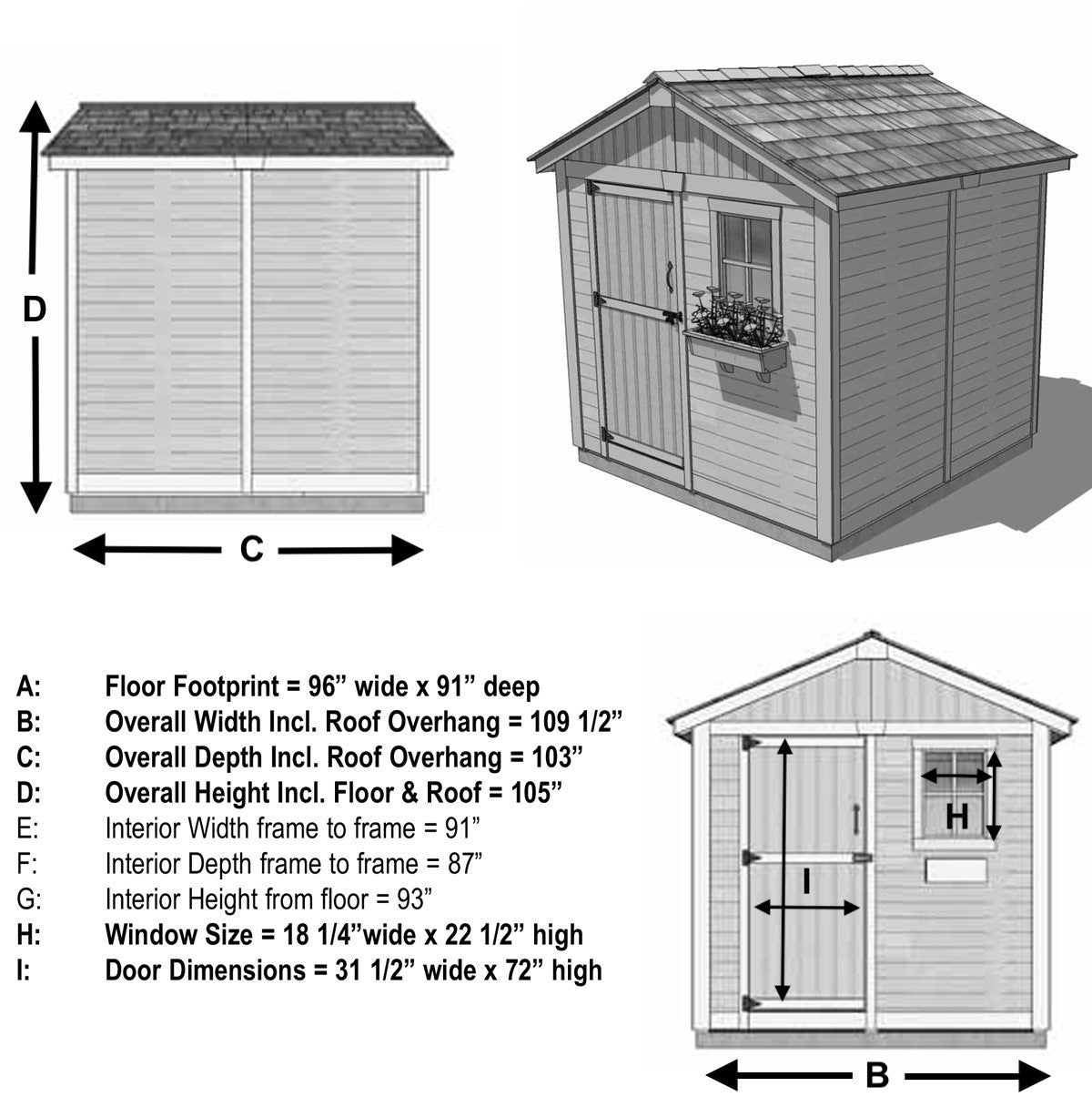 D

C

A: Floor Footprint = 96” wide x 91” deep
B: Overall Width Incl. Roof Overhang = 109 1/2”
C: Overall Depth Incl. Roof Overhang = 103”
D: Overall Height Incl. Floor & Roof = 105”
E: Interior Width frame to frame = 91”
F: Interior Depth frame to frame = 87”
G: Interior Height from floor = 93”
H: Window Size = 18 1/4”wide x 22 1/2” high
I: Door Dimensions = 31 1/2” wide x 72” high

H

I

B