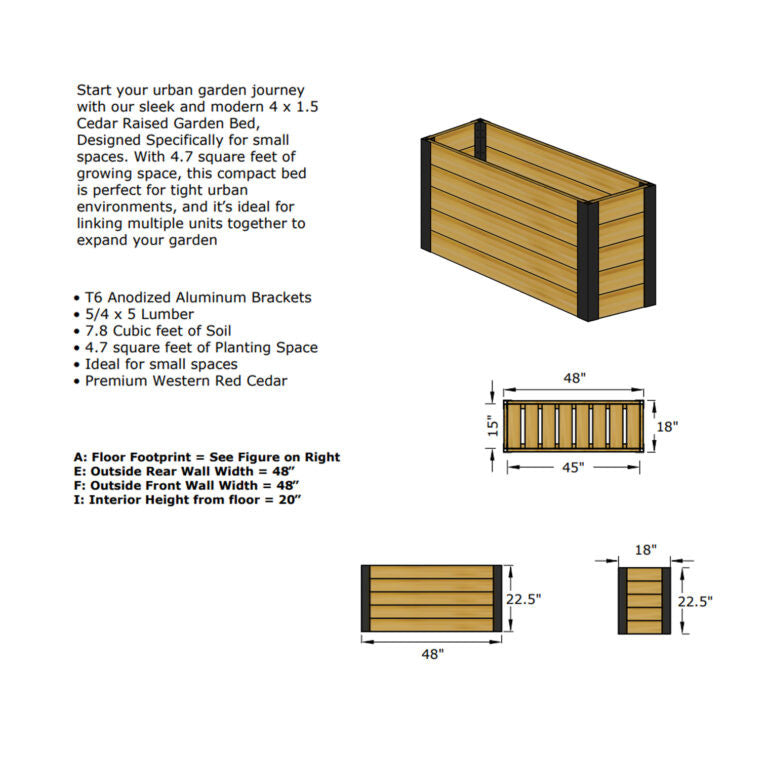 Start your urban garden journey with our sleek and modern 4 x 1.5 Cedar Raised Garden Bed, Designed Specifically for small spaces. With 4.7 square feet of growing space, this compact bed is perfect for tight urban environments, and it's ideal for linking multiple units together to expand your garden

• T6 Anodized Aluminum Brackets
• 5/4 x 5 Lumber
• 7.8 Cubic feet of Soil
• 4.7 square feet of Planting Space
• Ideal for small spaces
• Premium Western Red Cedar

A: Floor Footprint = See Figure on Right
E: Outside Rear Wall Width = 48"
F: Outside Front Wall Width = 48"
I: Interior Height from floor = 20"

48"
15"
18"
45"

22.5"
48"

18"
22.5"