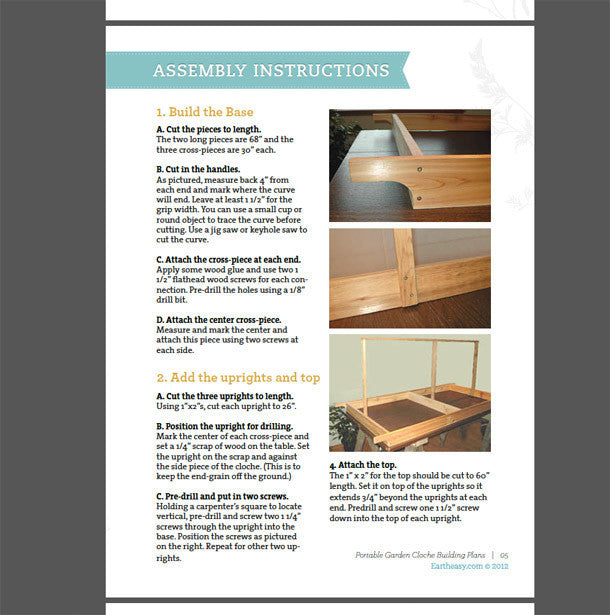 ASSEMBLY INSTRUCTIONS

1. Build the Base

A. Cut the pieces to length.
The two long pieces are 68" and the three cross-pieces are 30" each.

B. Cut in the handles.
As pictured, measure back 4" from each end and mark where the curve will end. Leave at least 1 1/2" for the grip width. You can use a small cup or round object to trace the curve before cutting. Use a jig saw or keyhole saw to cut the curve.

C. Attach the cross-piece at each end.
Apply some wood glue and use two 1 1/2" flathead wood screws for each connection. Pre-drill the holes using a 1/8" drill bit.

D. Attach the center cross-piece.
Measure and mark the center and attach this piece using two screws at each side.

2. Add the uprights and top

A. Cut the three uprights to length.
Using 1"x2"s, cut each upright to 26".

B. Position the upright for drilling.
Mark the center of each cross-piece and set a 1/4" scrap of wood on the table. Set the upright on the scrap and against the side piece of the cloche. (This is to keep the end-grain off the ground.)

C. Pre-drill and put in two screws.
Holding a carpenter's square to locate vertical, pre-drill and screw two 1 1/4" screws through the upright into the base. Position the screws as pictured on the right. Repeat for other two uprights.

4. Attach the top.
The 1" x 2" for the top should be cut to 60" length. Set it on top of the uprights so it extends 3/4" beyond the uprights at each end. Predrill and screw one 1 1/2" screw down into the top of each upright.

Portable Garden Cloche Building Plans | 05
Eartheasy.com © 2012